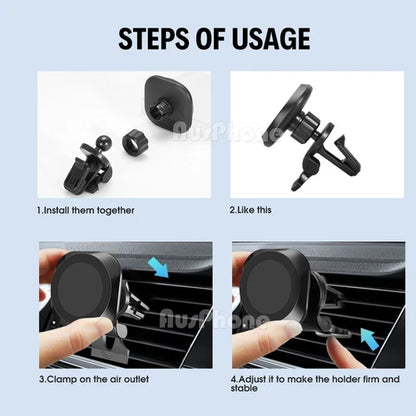 STEPS OF USAGE

AusPhone

1.Install them together

2.Like this

AusPhone

3.Clamp on the air outlet

4.Adjust it to make the holder firm and stable